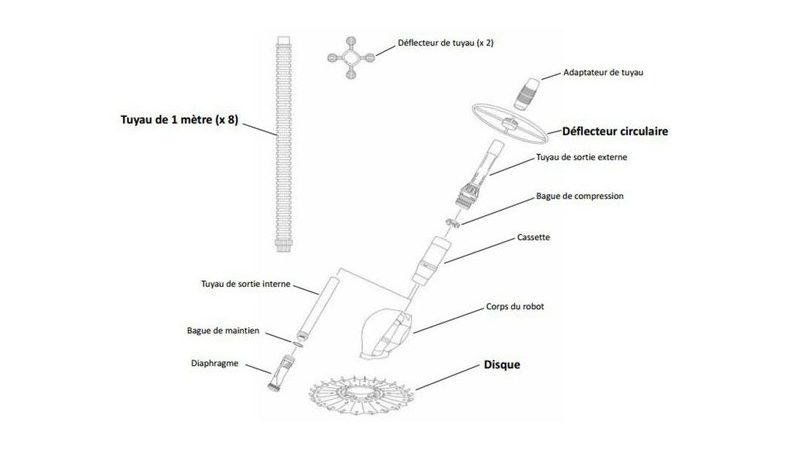 Déflecteur de tuyau (x 2)

Adaptateur de tuyau

Tuyau de 1 mètre (x 8)

Déflecteur circulaire

Tuyau de sortie externe

Bague de compression

Cassette

Tuyau de sortie interne

Corps du robot

Bague de maintien

Diaphragme

Disque